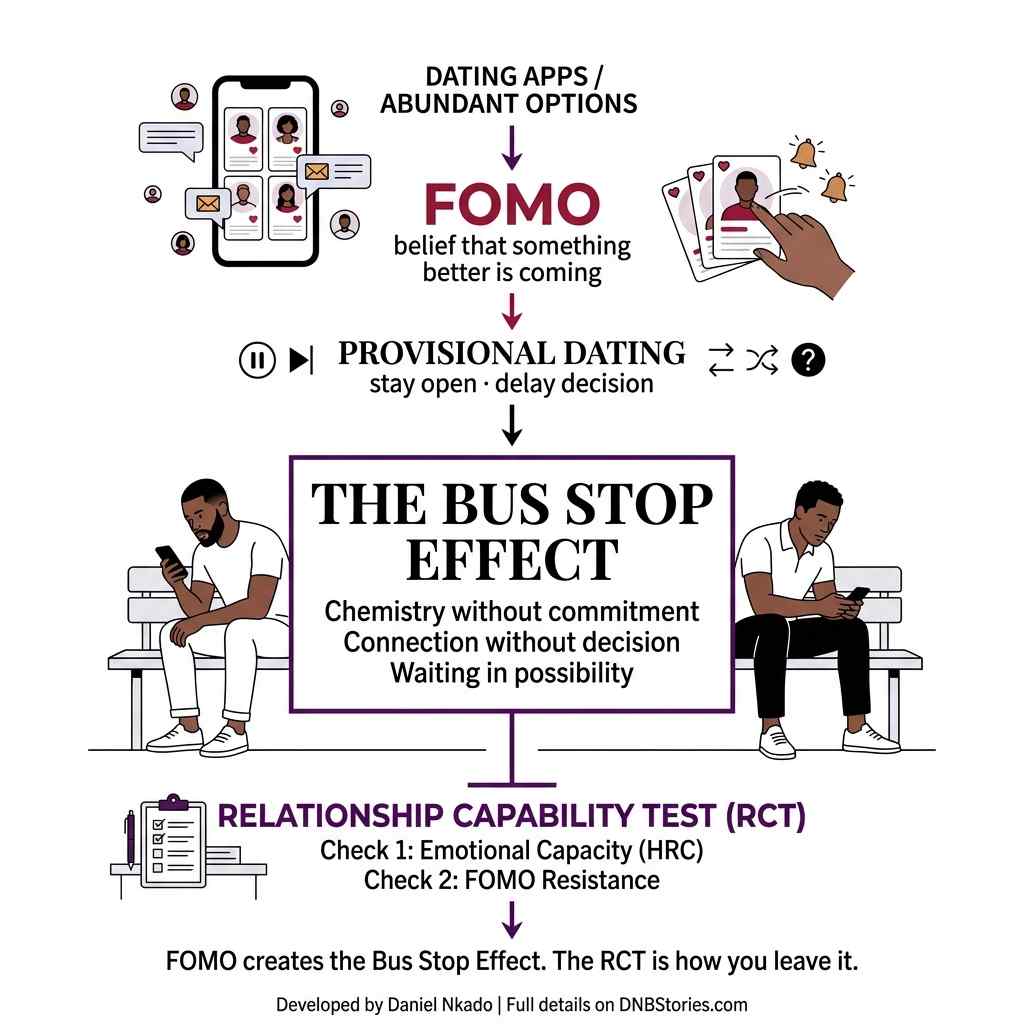 DATING APPS / ABUNDANT OPTIONS

FOMO
belief that something better is coming

PROVISIONAL DATING
stay open · delay decision

THE BUS STOP EFFECT
Chemistry without commitment
Connection without decision
Waiting in possibility

RELATIONSHIP CAPABILITY TEST (RCT)
Check 1: Emotional Capacity (HRC)
Check 2: FOMO Resistance

FOMO creates the Bus Stop Effect. The RCT is how you leave it.

Developed by Daniel Nkado | Full details on DNBStories.com