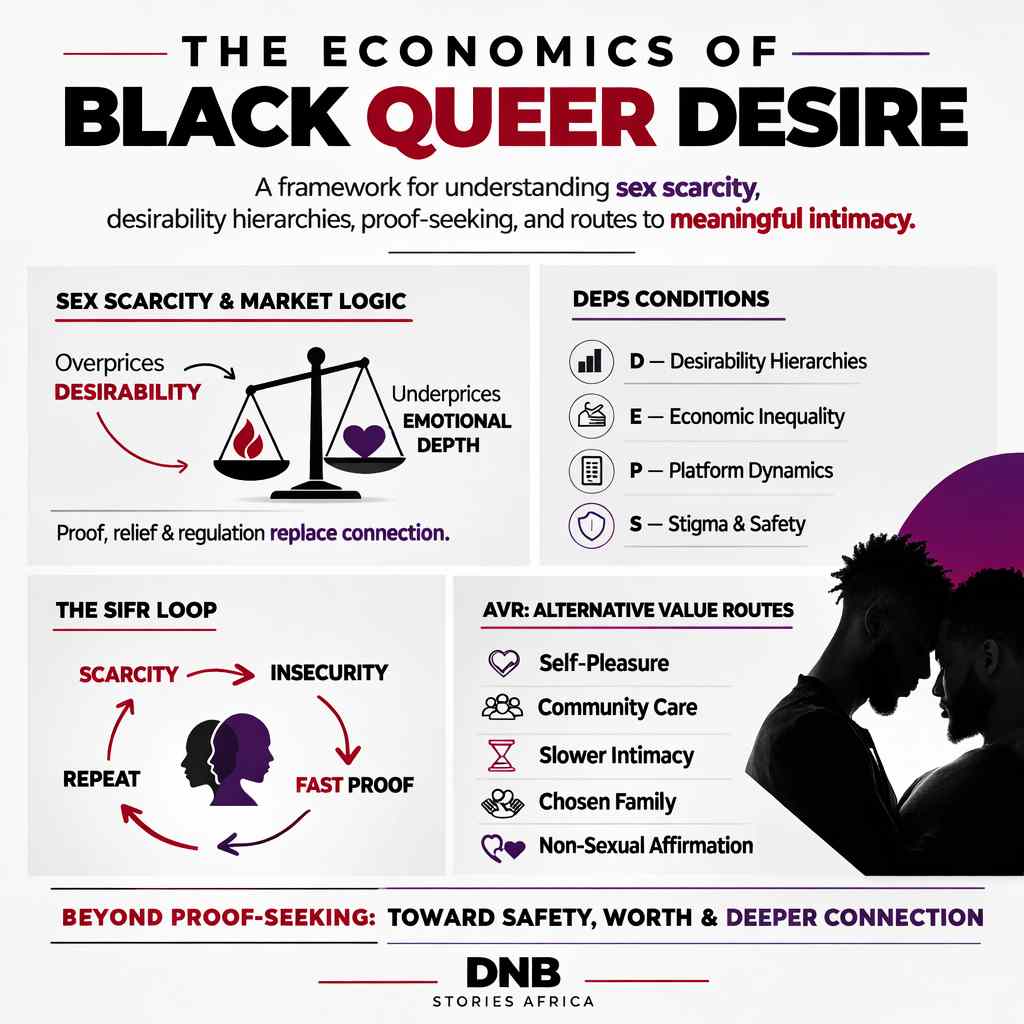 THE ECONOMICS OF
BLACK QUEER DESIRE

A framework for understanding sex scarcity, desirability hierarchies, proof-seeking, and routes to meaningful intimacy.

SEX SCARCITY & MARKET LOGIC

Overprices DESIRABILITY

Underprices EMOTIONAL DEPTH

Proof, relief & regulation replace connection.

DEPS CONDITIONS

D — Desirability Hierarchies
E — Economic Inequality
P — Platform Dynamics
S — Stigma & Safety

THE SIFR LOOP

SCARCITY
INSECURITY
FAST PROOF
REPEAT

AVR: ALTERNATIVE VALUE ROUTES

Self-Pleasure
Community Care
Slower Intimacy
Chosen Family
Non-Sexual Affirmation

BEYOND PROOF-SEEKING: TOWARD SAFETY, WORTH & DEEPER CONNECTION

DNB
STORIES AFRICA