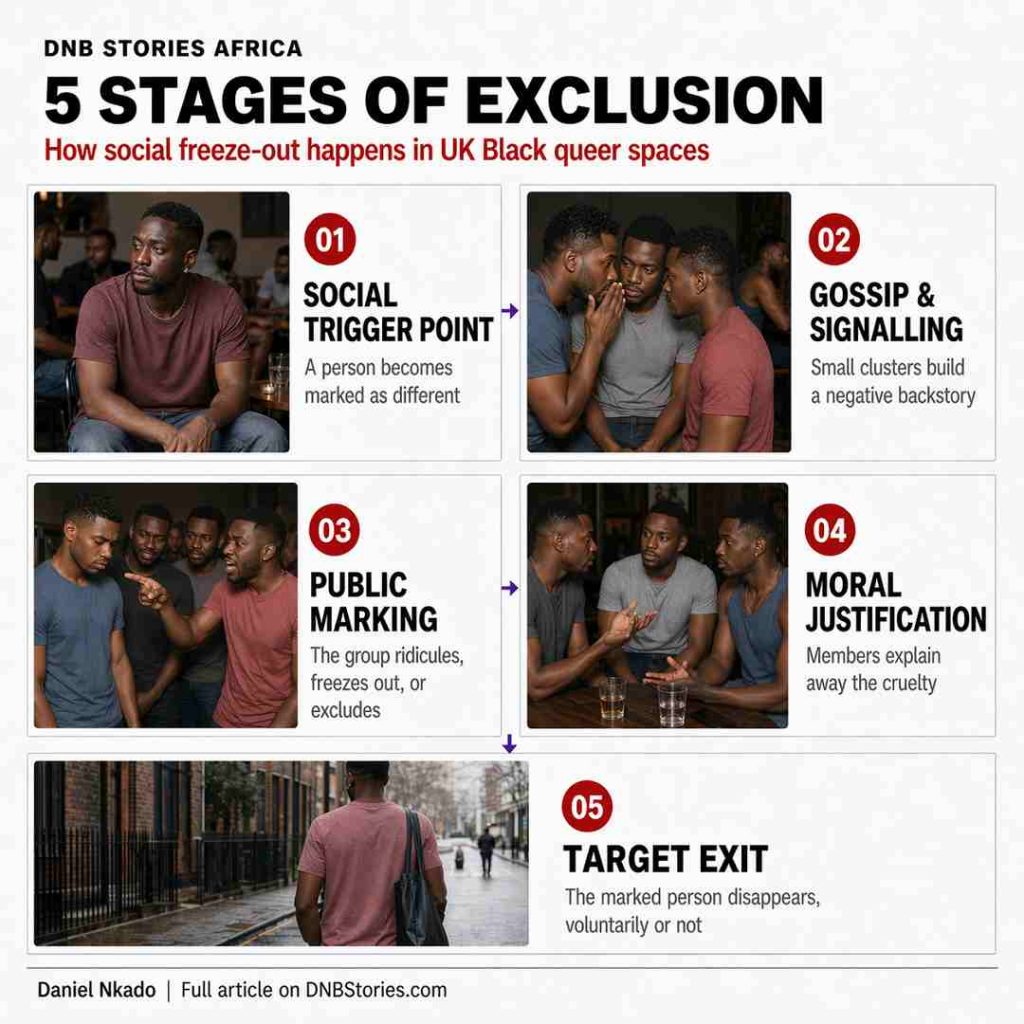 DNB STORIES AFRICA

5 STAGES OF EXCLUSION

How social freeze-out happens in UK Black queer spaces

01

SOCIAL TRIGGER POINT

A person becomes marked as different

02

GOSSIP & SIGNALLING

Small clusters build a negative backstory

03

PUBLIC MARKING

The group ridicules, freezes out, or excludes

04

MORAL JUSTIFICATION

Members explain away the cruelty

05

TARGET EXIT

The marked person disappears, voluntarily or not

Daniel Nkado | Full article on DNBStories.com